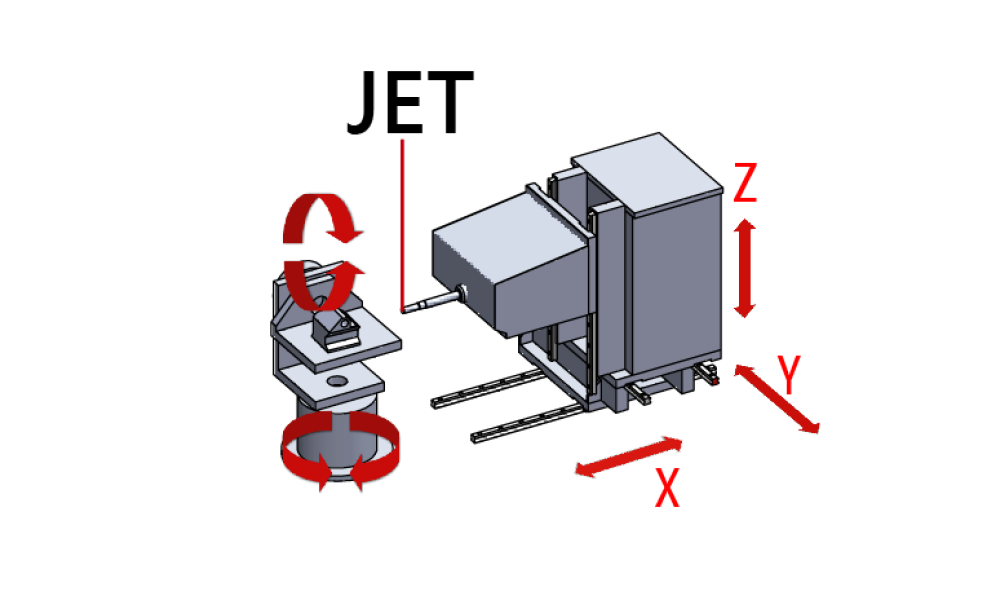 JET
Z
Y
X